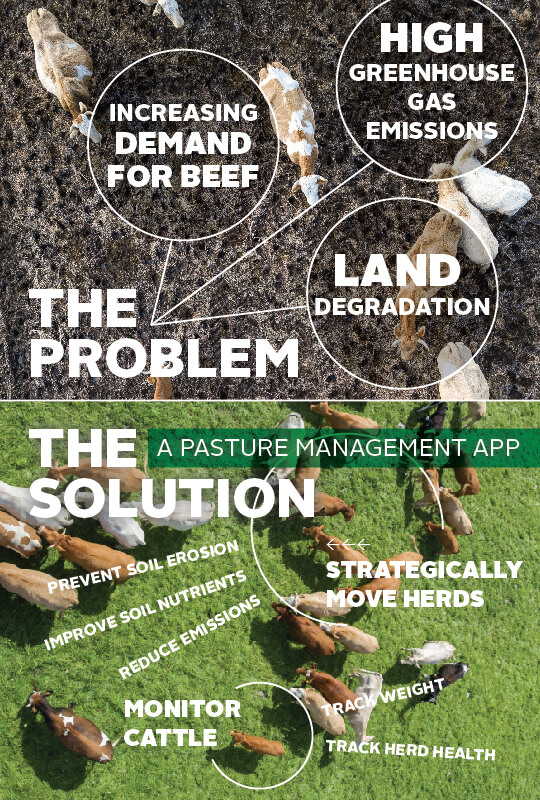 INCREASING DEMAND FOR BEEF

HIGH GREENHOUSE GAS EMISSIONS

LAND DEGRADATION

THE PROBLEM

THE SOLUTION

A PASTURE MANAGEMENT APP

PREVENT SOIL EROSION

IMPROVE SOIL NUTRIENTS

REDUCE EMISSIONS

STRATEGICALLY MOVE HERDS

MONITOR CATTLE

TRACK WEIGHT

TRACK HERD HEALTH