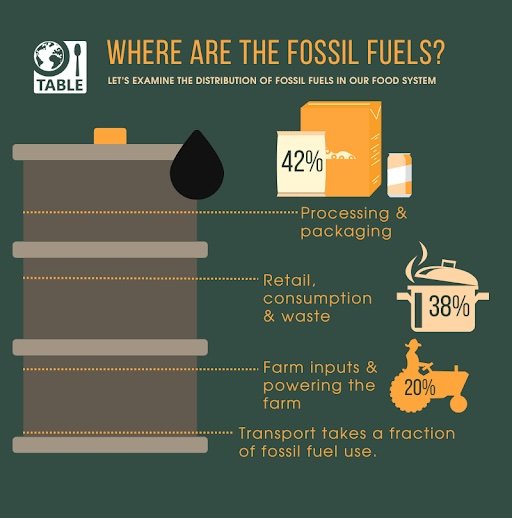 TABLE

WHERE ARE THE FOSSIL FUELS?

LET'S EXAMINE THE DISTRIBUTION OF FOSSIL FUELS IN OUR FOOD SYSTEM

42%

Processing & packaging

Retail, consumption & waste

38%

Farm inputs & powering the farm

20%

Transport takes a fraction of fossil fuel use.